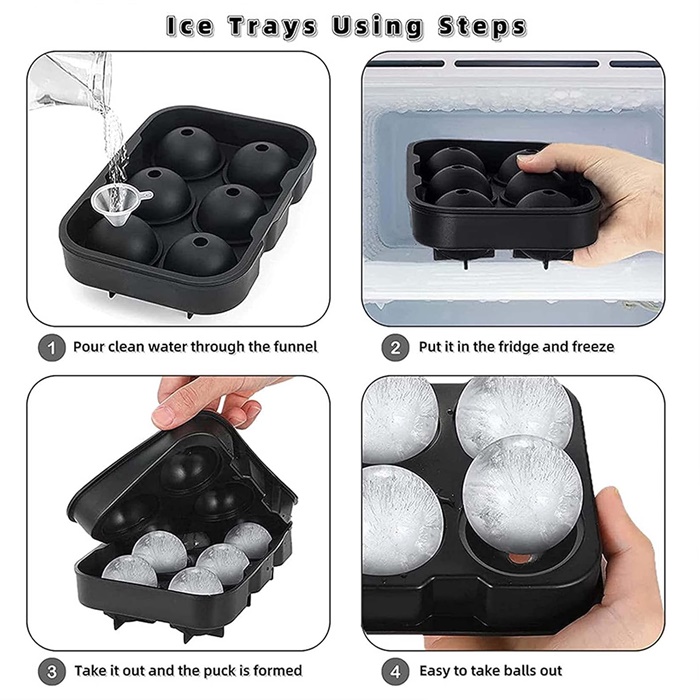 Ice Trays Using Steps

1 Pour clean water through the funnel

2 Put it in the fridge and freeze

3 Take it out and the puck is formed

4 Easy to take balls out